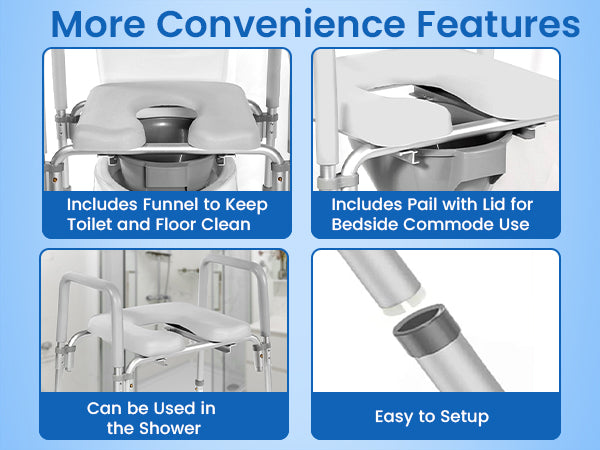 More Convenience Features

Includes Funnel to Keep Toilet and Floor Clean

Includes Pail with Lid for Bedside Commode Use

Can be Used in the Shower

Easy to Setup